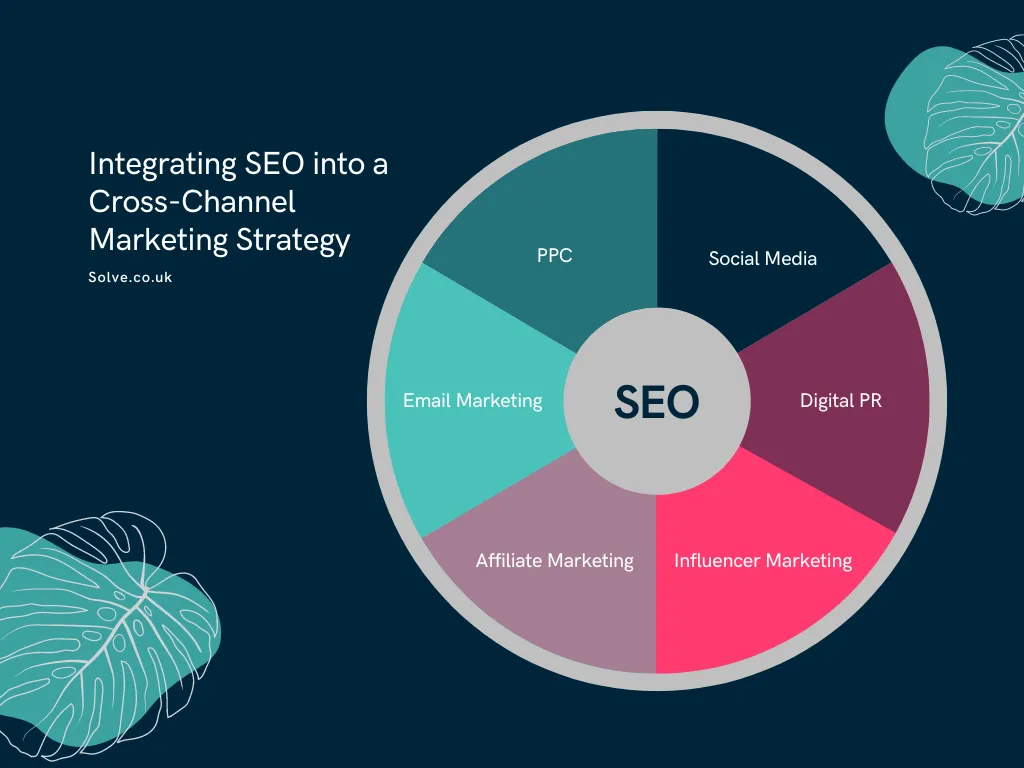 Integrating SEO into a Cross-Channel Marketing Strategy

Solve.co.uk

PPC

Social Media

Email Marketing

SEO

Digital PR

Affiliate Marketing

Influencer Marketing